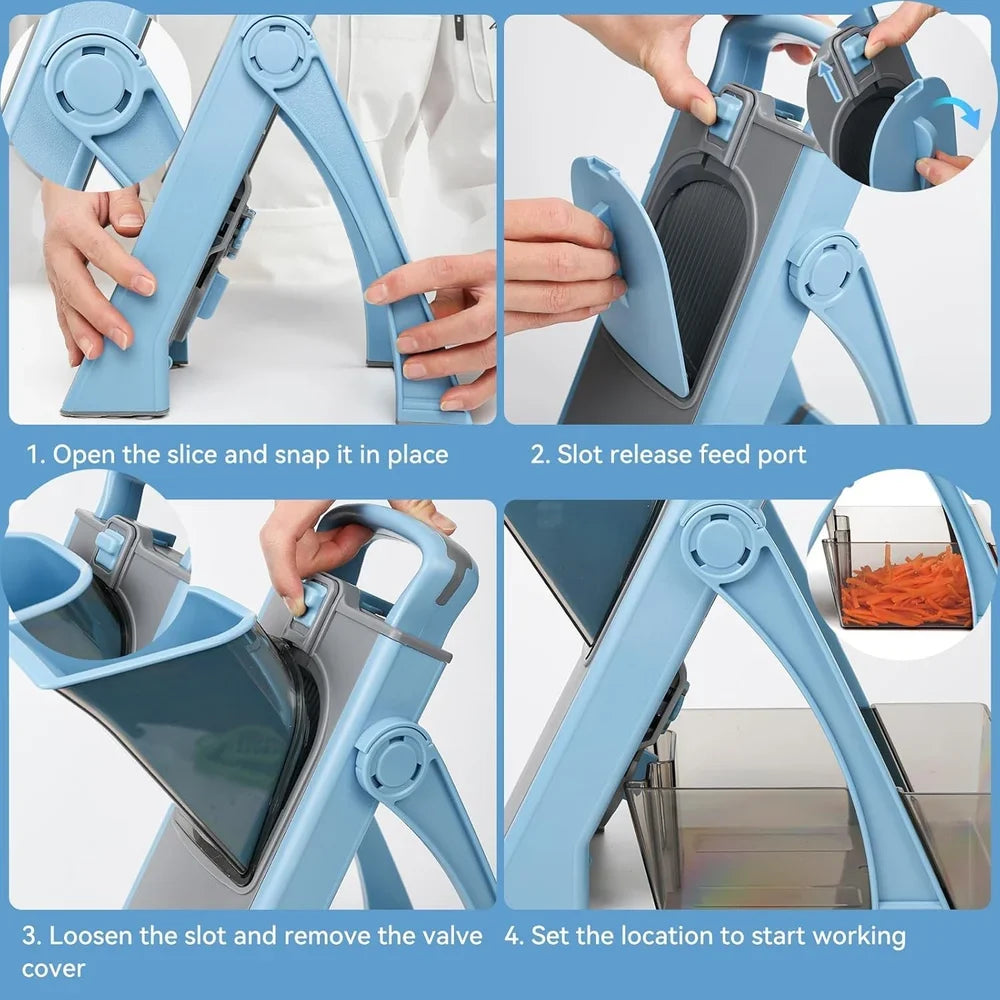 1. Open the slice and snap it in place

2. Slot release feed port

3. Loosen the slot and remove the valve cover

4. Set the location to start working